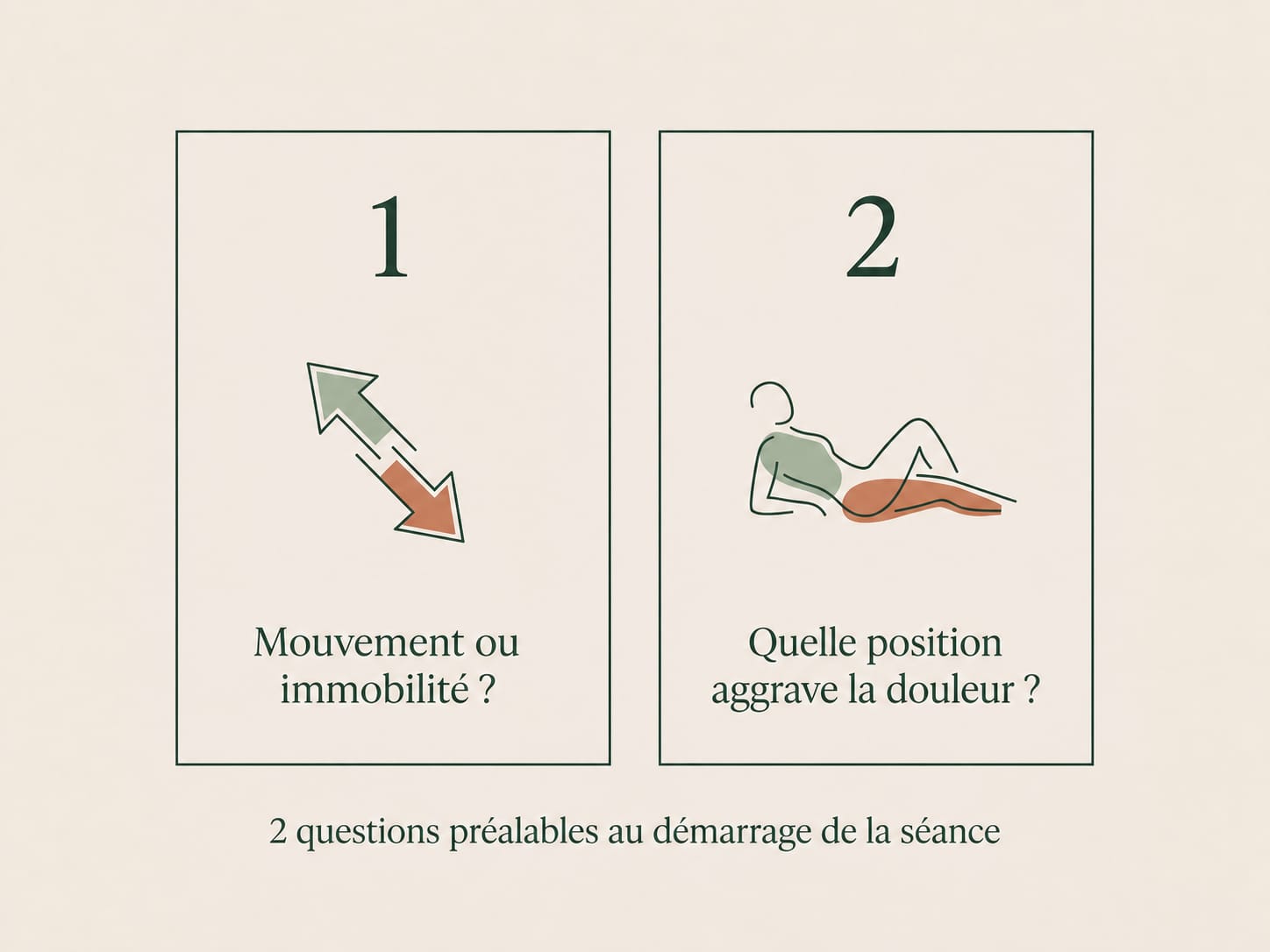 1

Mouvement ou immobilité ?

2

Quelle position aggrave la douleur ?

2 questions préalables au démarrage de la séance